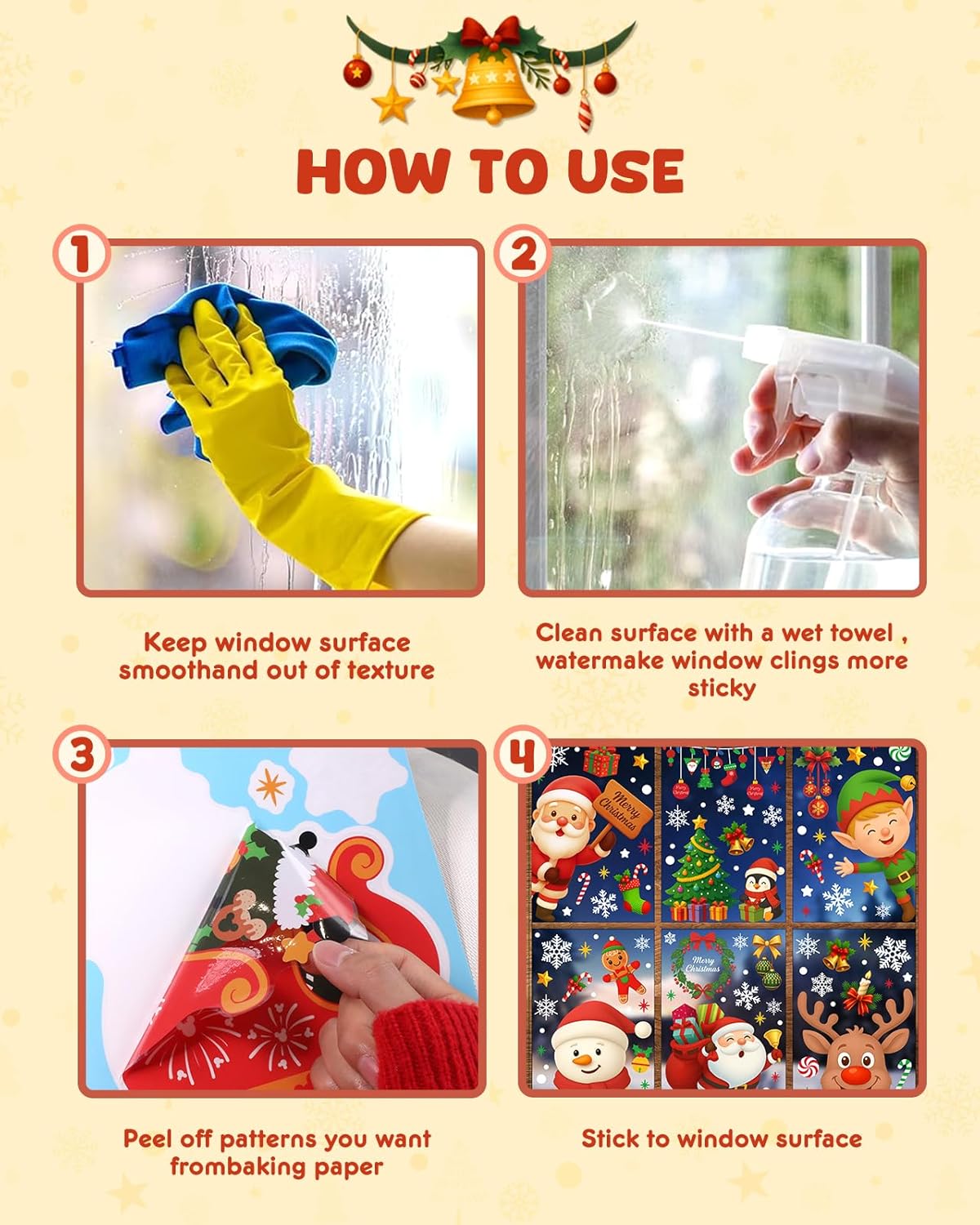 HOW TO USE

1

Keep window surface smoothand out of texture

2

Clean surface with a wet towel , watermake window clings more sticky

3

Peel off patterns you want frombaking paper

4

Merry Christmas

Merry Christmas

Merry Christmas

Stick to window surface