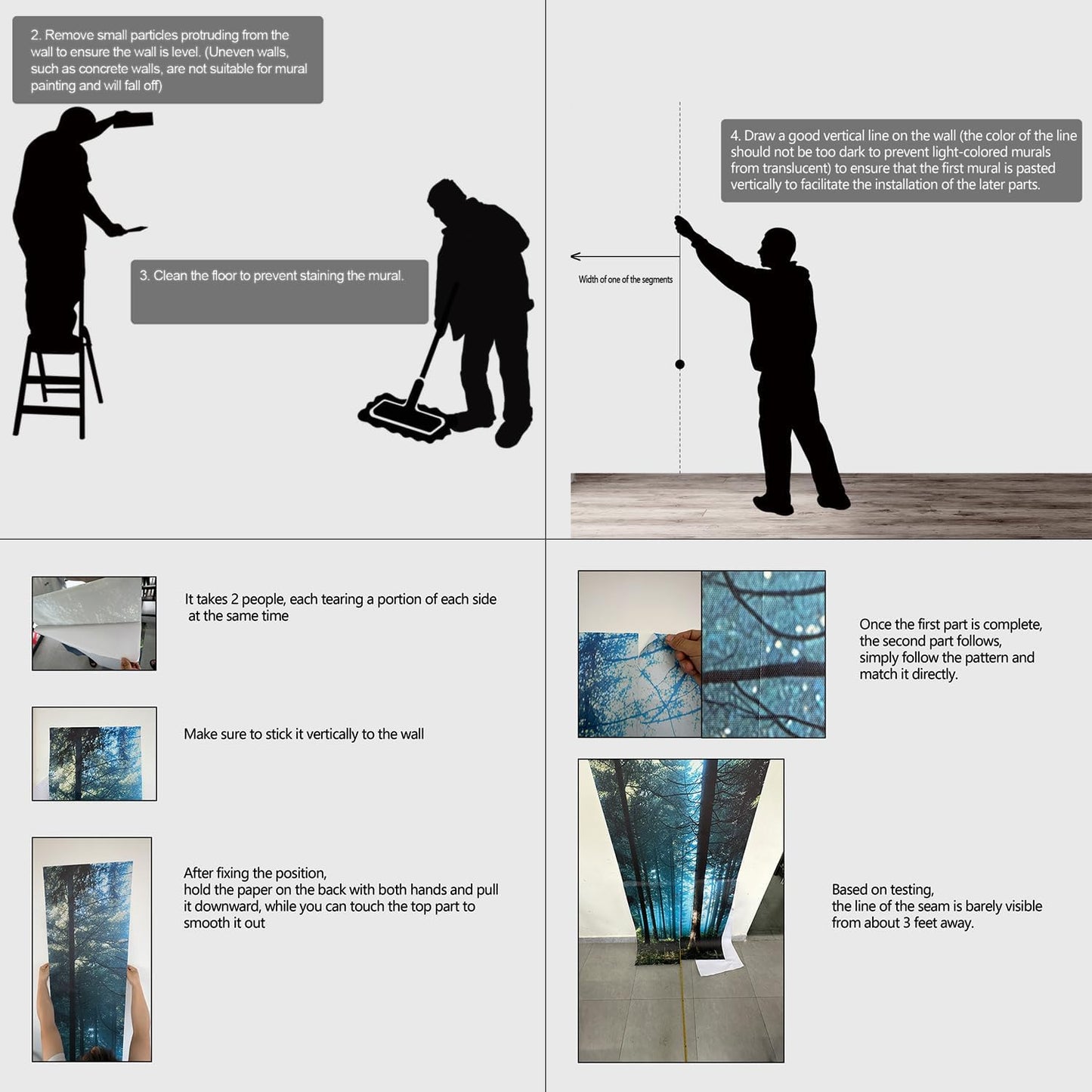 2. Remove small particles protruding from the wall to ensure the wall is level. (Uneven walls, such as concrete walls, are not suitable for mural painting and will fall off)

3. Clean the floor to prevent staining the mural.

4. Draw a good vertical line on the wall (the color of the line should not be too dark to prevent light-colored murals from translucent) to ensure that the first mural is pasted vertically to facilitate the installation of the later parts.

Width of one of the segments

It takes 2 people, each tearing a portion of each side at the same time

Make sure to stick it vertically to the wall

After fixing the position, hold the paper on the back with both hands and pull it downward, while you can touch the top part to smooth it out

Once the first part is complete, the second part follows, simply follow the pattern and match it directly.

Based on testing, the line of the seam is barely visible from about 3 feet away.