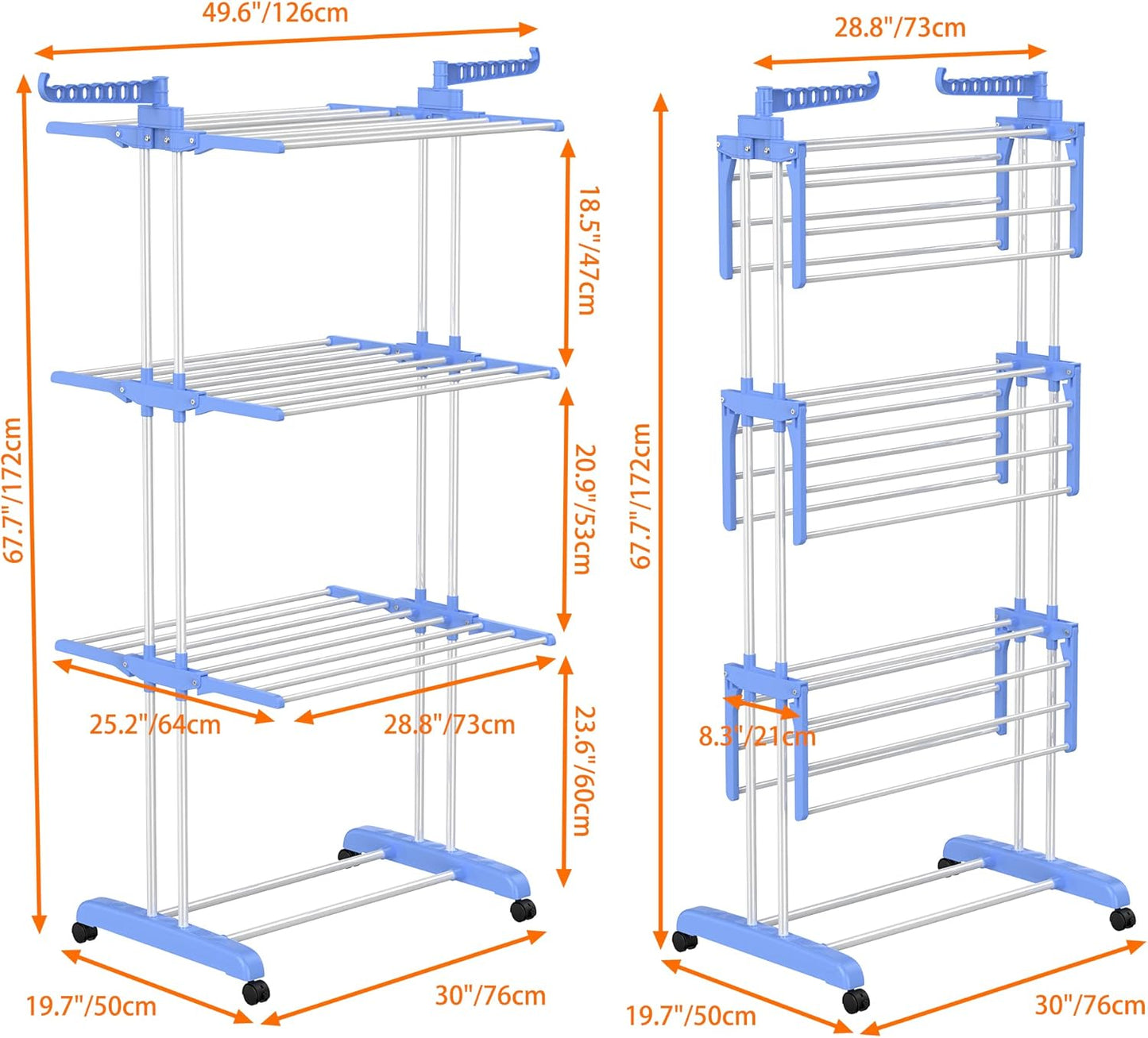 49.6"/126cm

67.7"/172cm

18.5"/47cm

20.9"/53cm

25.2"/64cm

28.8"/73cm

23.6"/60cm

19.7"/50cm

30"/76cm

28.8"/73cm

67.7"/172cm

8.3"/21cm

19.7"/50cm

30"/76cm