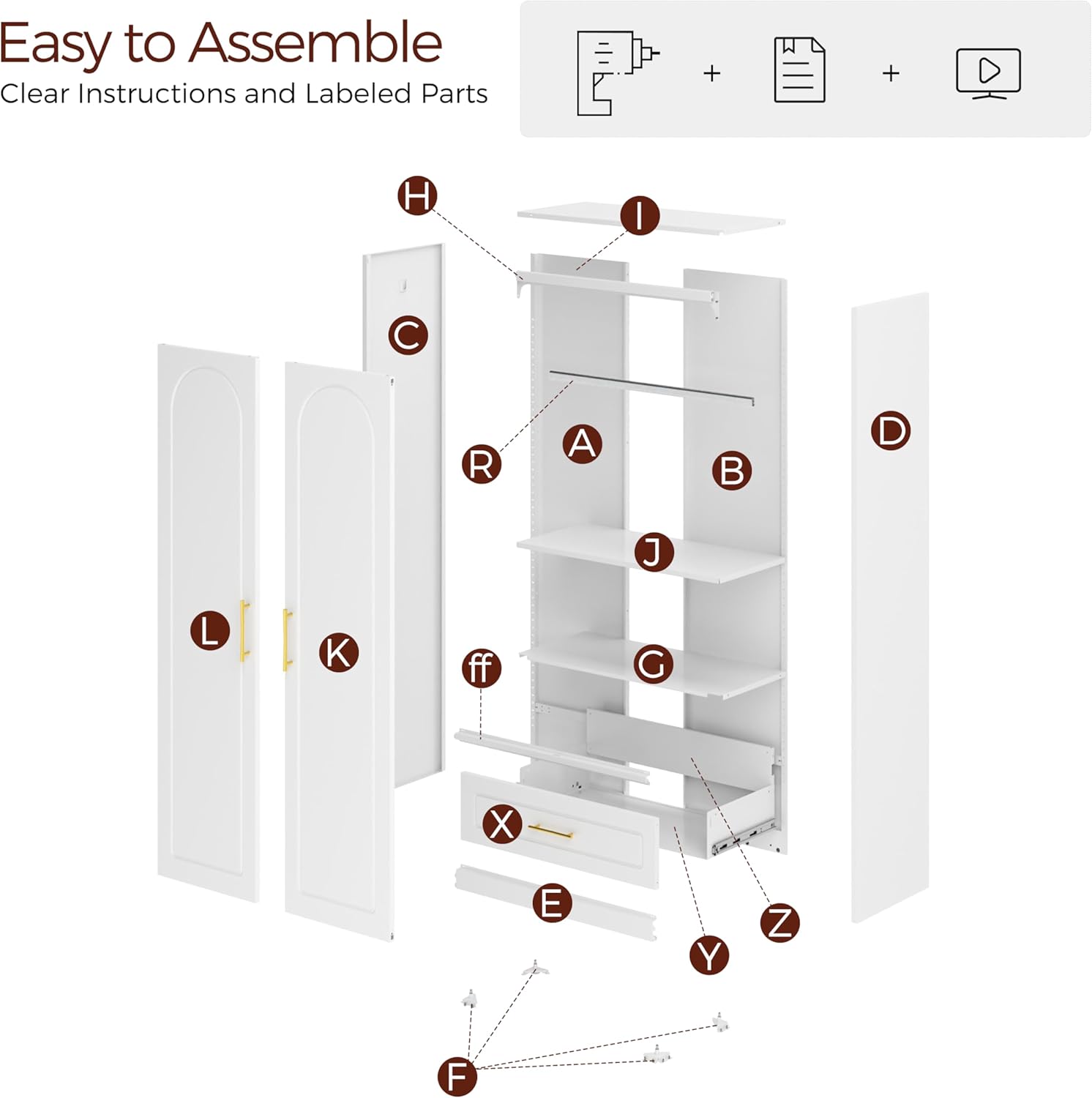 Easy to Assemble
Clear Instructions and Labeled Parts

+ +

H
I
C
R
A
B
D
J
L
K
ff
G
X
E
Z
Y
F