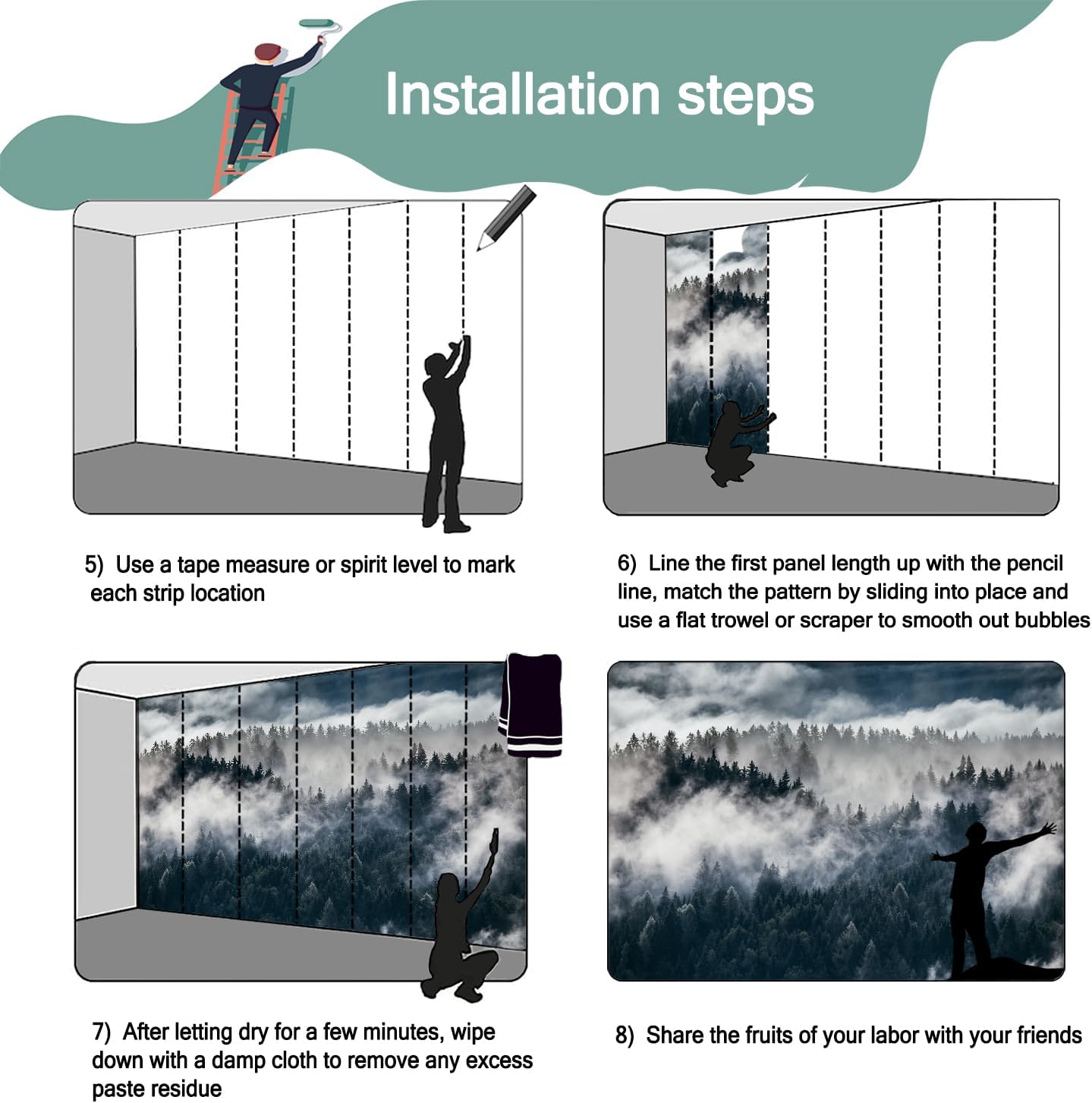 Installation steps

5) Use a tape measure or spirit level to mark each strip location

6) Line the first panel length up with the pencil line, match the pattern by sliding into place and use a flat trowel or scraper to smooth out bubbles

7) After letting dry for a few minutes, wipe down with a damp cloth to remove any excess paste residue

8) Share the fruits of your labor with your friends