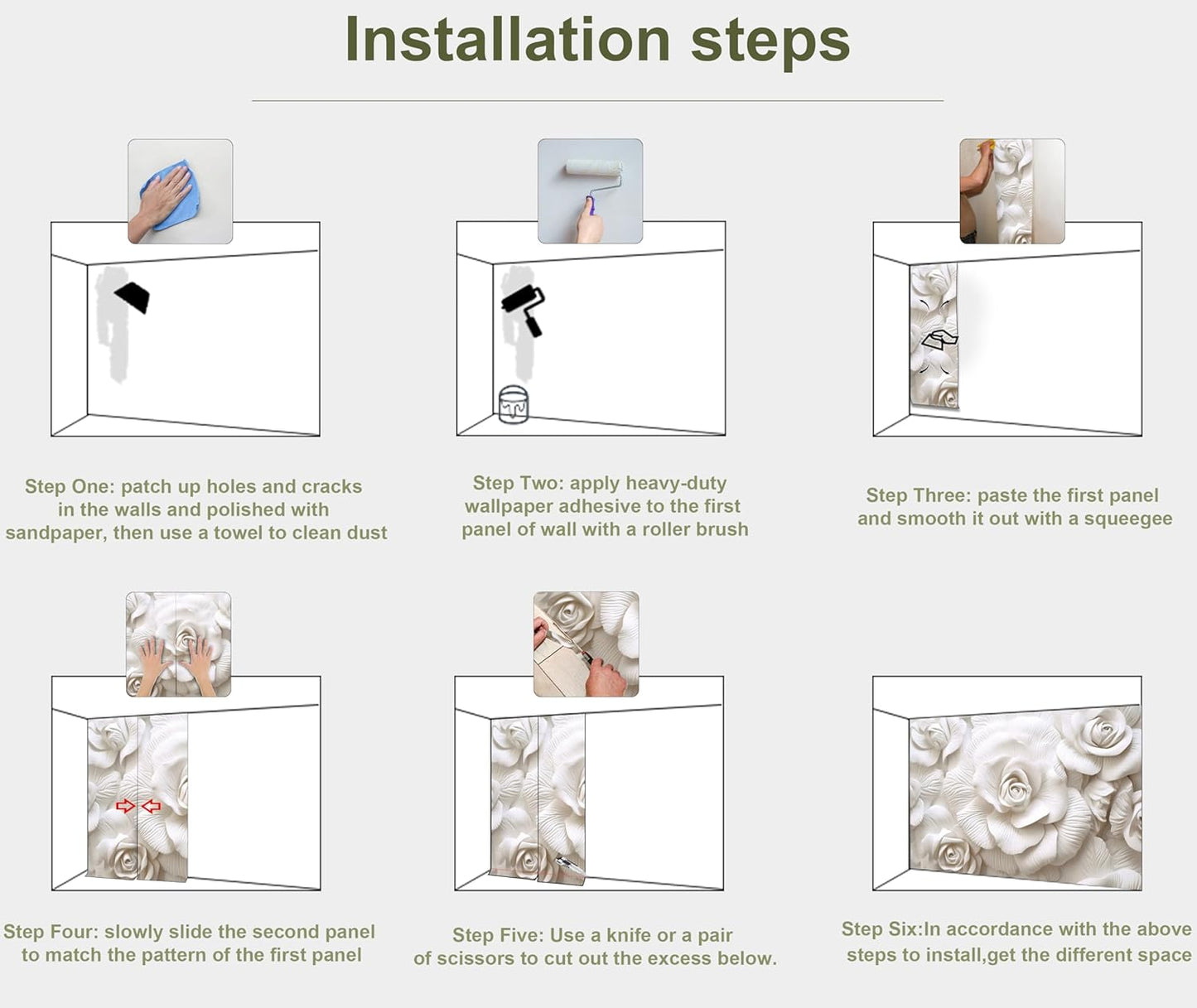 Installation steps

Step One: patch up holes and cracks in the walls and polished with sandpaper, then use a towel to clean dust

Step Two: apply heavy-duty wallpaper adhesive to the first panel of wall with a roller brush

Step Three: paste the first panel and smooth it out with a squeegee

Step Four: slowly slide the second panel to match the pattern of the first panel

Step Five: Use a knife or a pair of scissors to cut out the excess below.

Step Six:In accordance with the above steps to install,get the different space