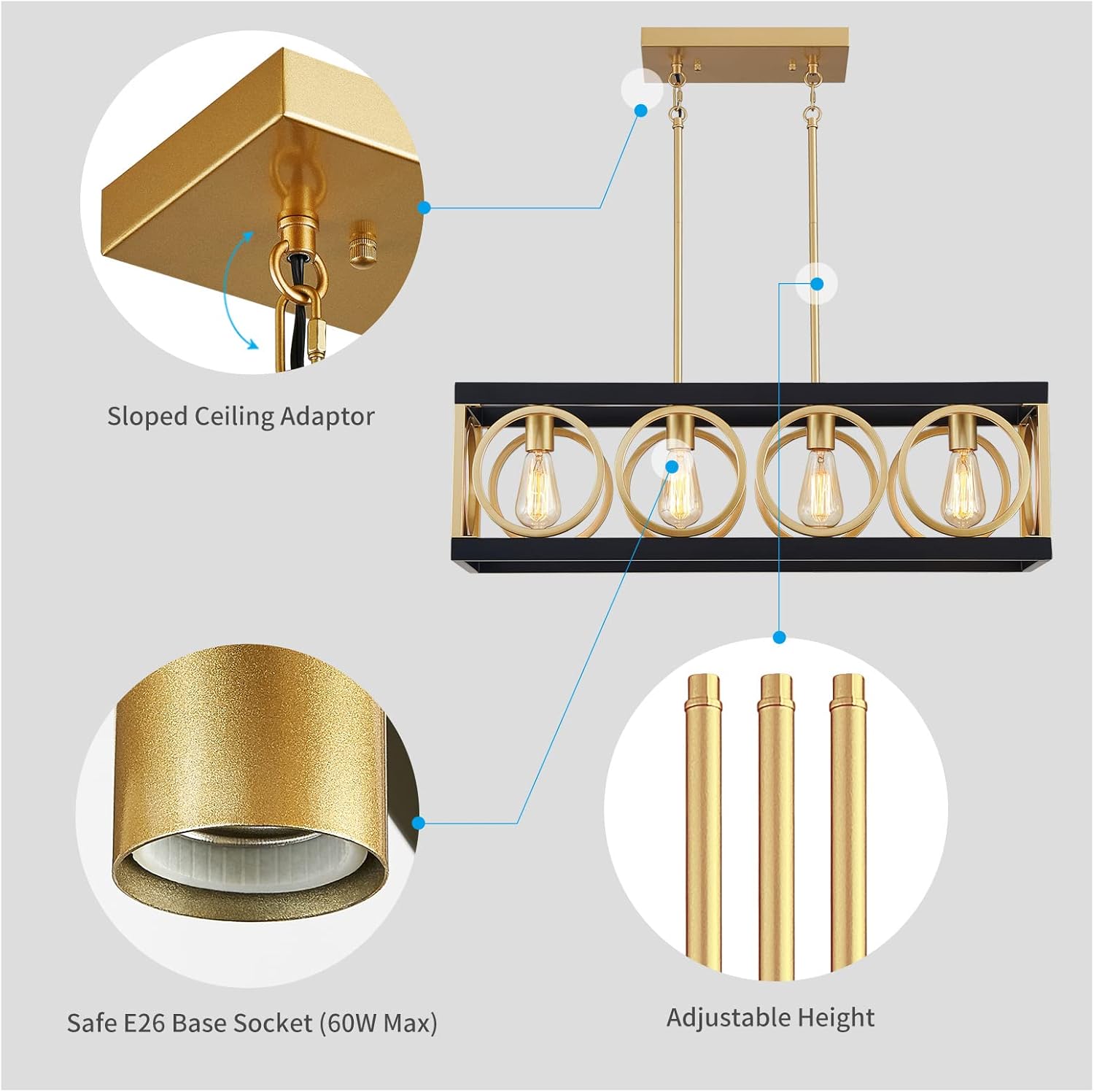 Sloped Ceiling Adaptor

Safe E26 Base Socket (60W Max)

Adjustable Height