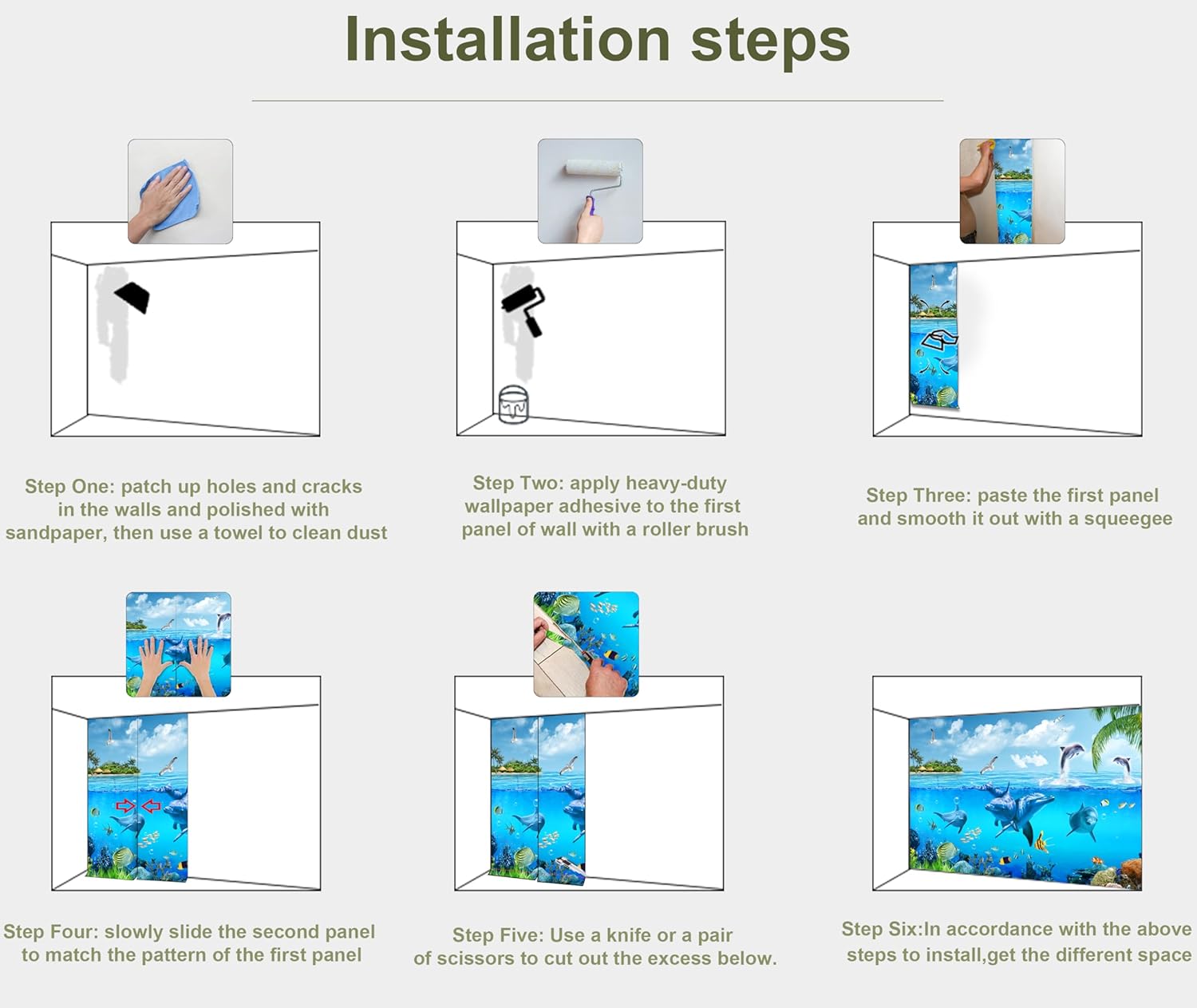 Installation steps

Step One: patch up holes and cracks in the walls and polished with sandpaper, then use a towel to clean dust

Step Two: apply heavy-duty wallpaper adhesive to the first panel of wall with a roller brush

Step Three: paste the first panel and smooth it out with a squeegee

Step Four: slowly slide the second panel to match the pattern of the first panel

Step Five: Use a knife or a pair of scissors to cut out the excess below.

Step Six:In accordance with the above steps to install,get the different space