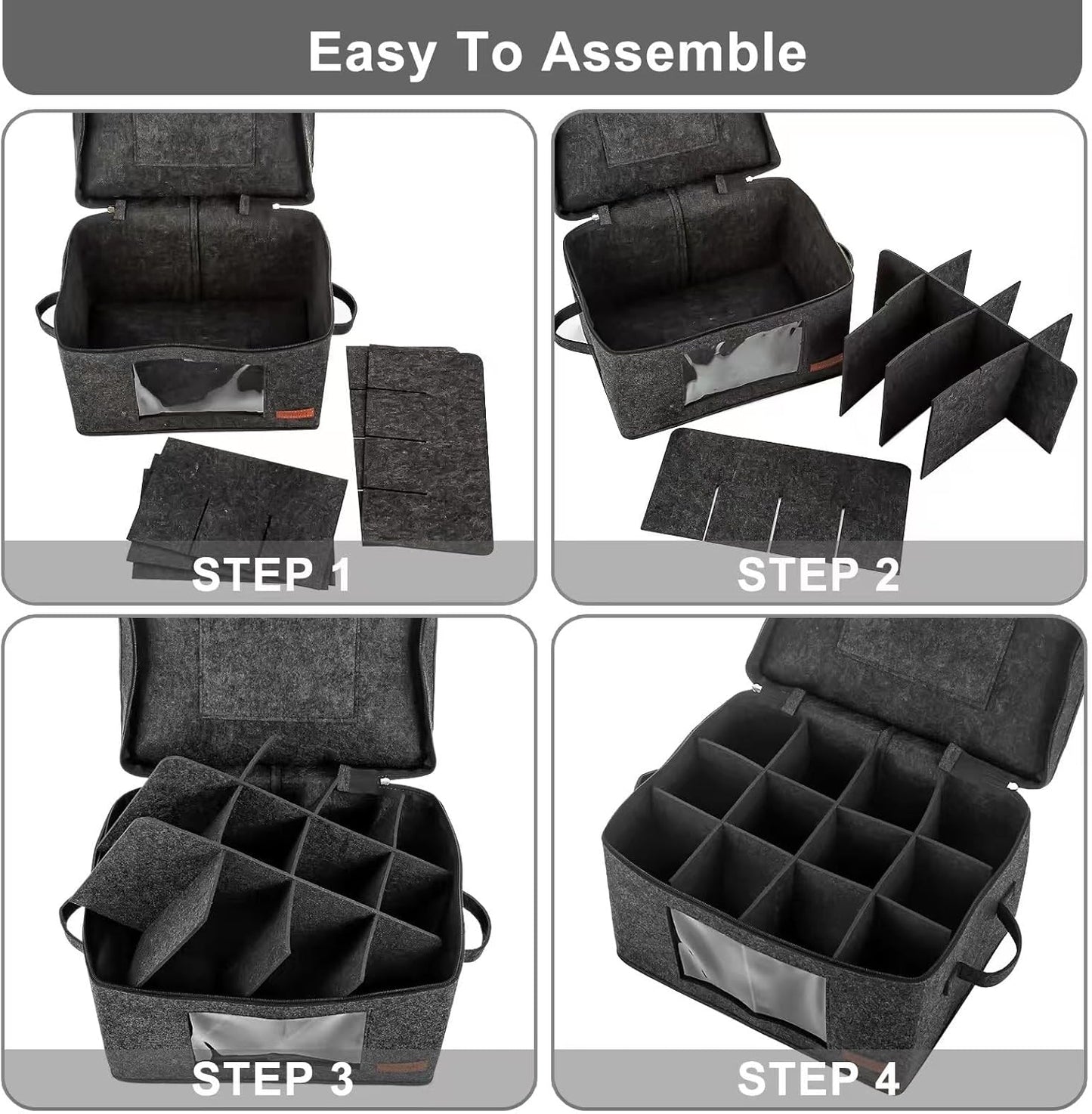 Easy To Assemble

STEP 1

STEP 2

STEP 3

STEP 4