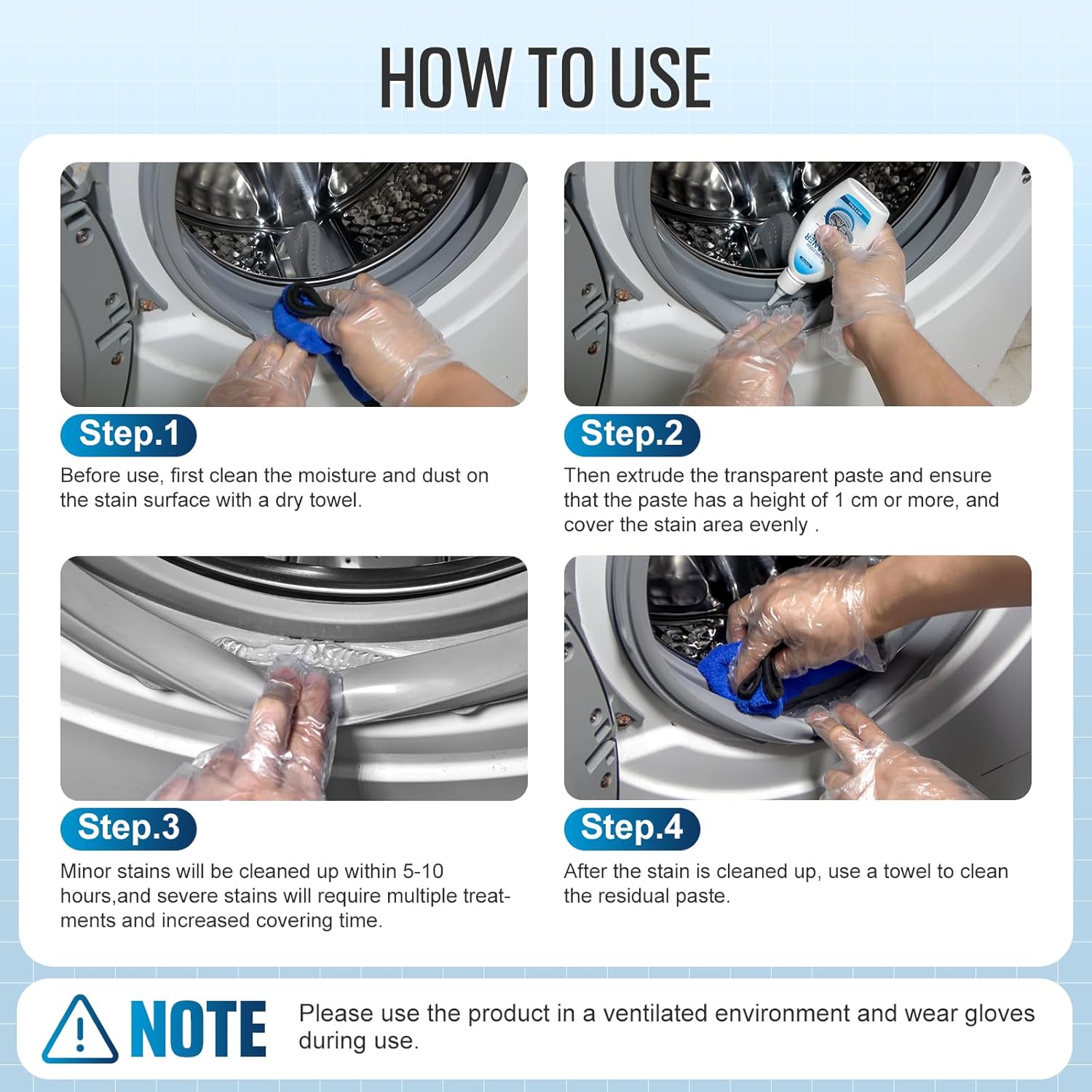 HOW TO USE

Step.1

Before use, first clean the moisture and dust on the stain surface with a dry towel.

Step.2

Then extrude the transparent paste and ensure that the paste has a height of 1 cm or more, and cover the stain area evenly .

Step.3

Minor stains will be cleaned up within 5-10 hours,and severe stains will require multiple treatments and increased covering time.

Step.4

After the stain is cleaned up, use a towel to clean the residual paste.

NOTE

Please use the product in a ventilated environment and wear gloves during use.