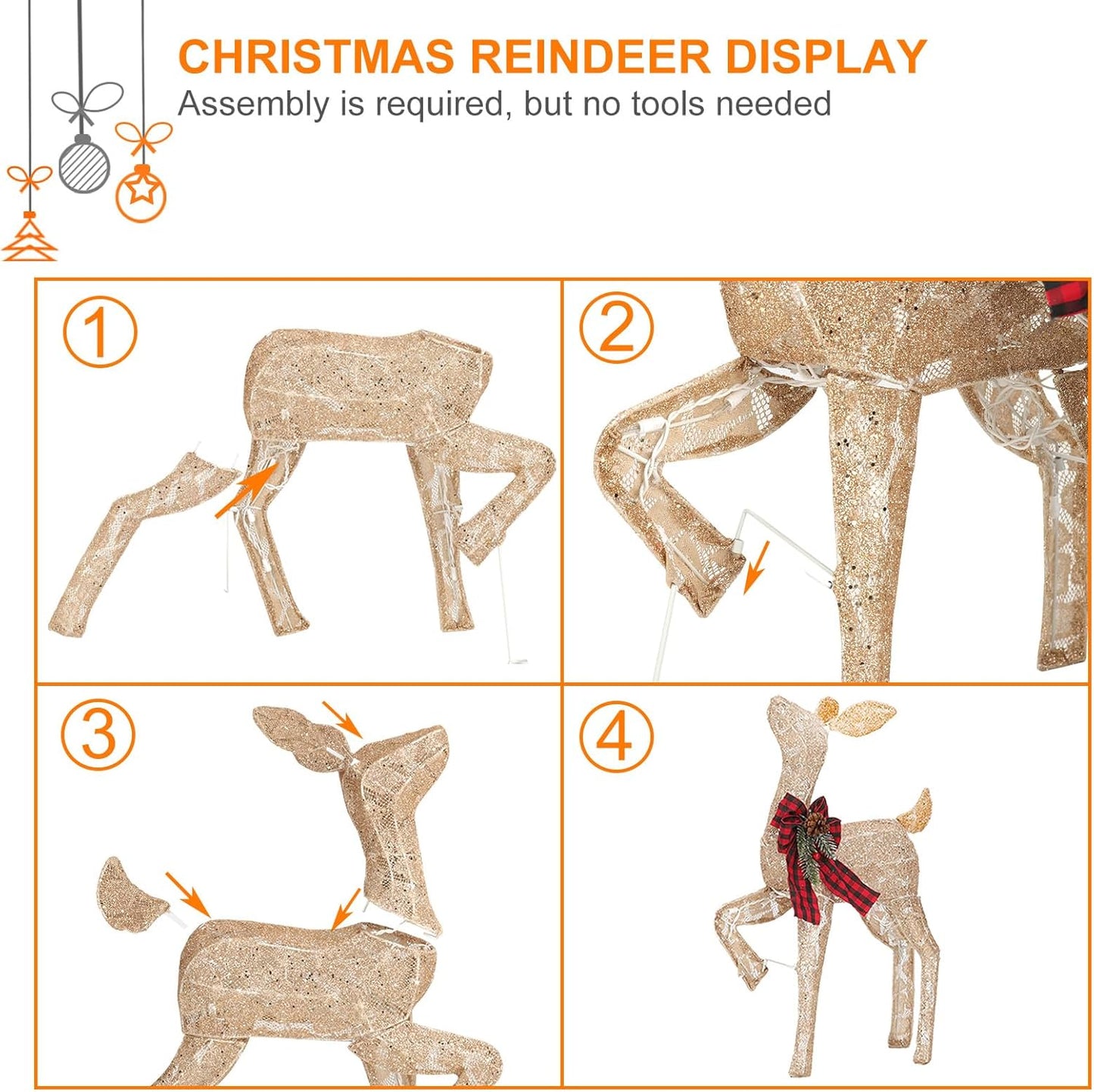 CHRISTMAS REINDEER DISPLAY
Assembly is required, but no tools needed

1

2

3

4