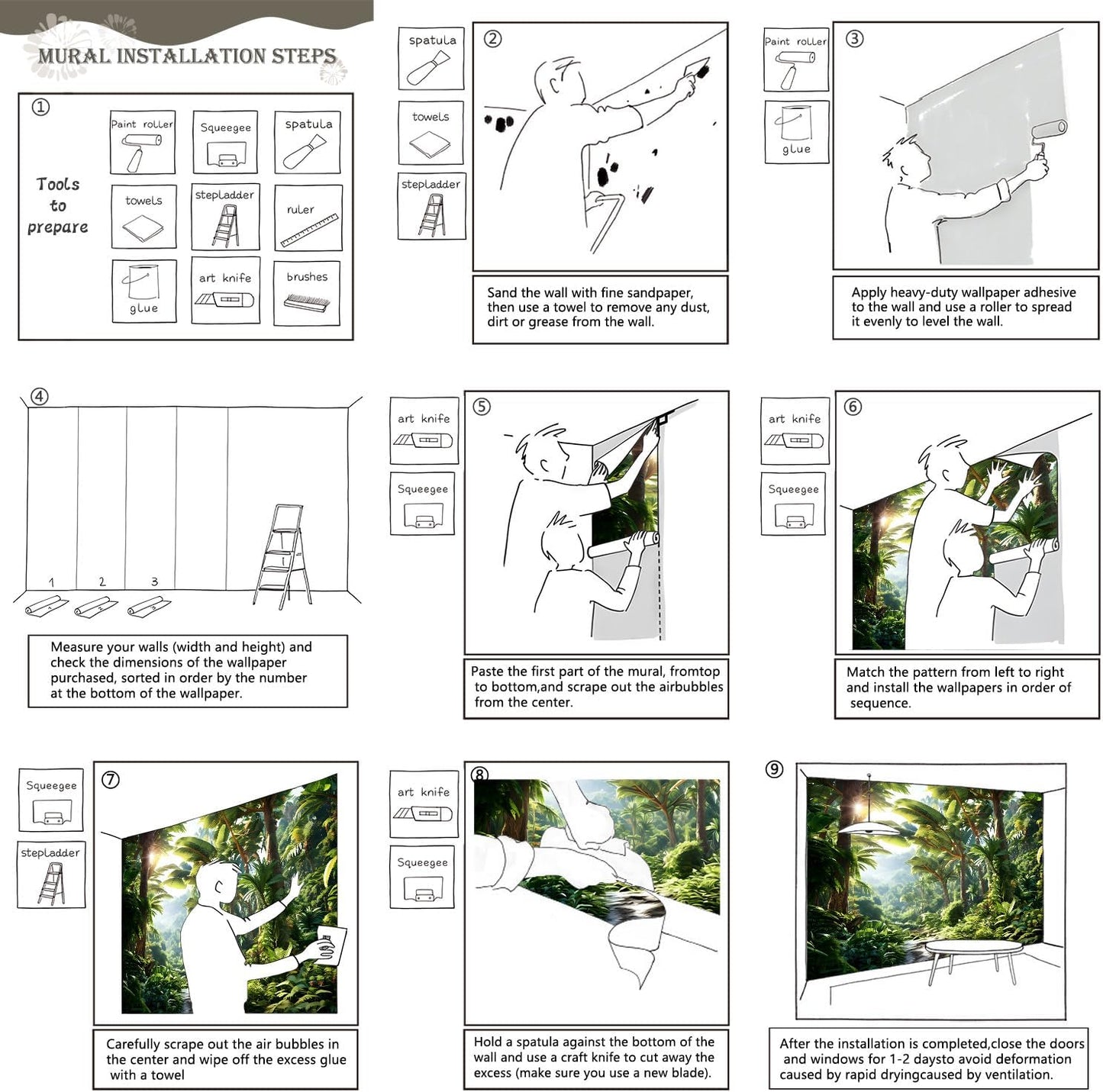 MURAL INSTALLATION STEPS

①

Tools to prepare

Paint roller

Squeegee

spatula

towels

stepladder

ruler

glue

art knife

brushes

spatula

towels

stepladder

②

Sand the wall with fine sandpaper, then use a towel to remove any dust, dirt or grease from the wall.

Paint roller

glue

③

Apply heavy-duty wallpaper adhesive to the wall and use a roller to spread it evenly to level the wall.

④

1

2

3

Measure your walls (width and height) and check the dimensions of the wallpaper purchased, sorted in order by the number at the bottom of the wallpaper.

art knife

Squeegee

⑤

Paste the first part of the mural, fromtop to bottom,and scrape out the airbubbles from the center.

art knife

Squeegee

⑥

Match the pattern from left to right and install the wallpapers in order of sequence.

Squeegee

stepladder

⑦

Carefully scrape out the air bubbles in the center and wipe off the excess glue with a towel

art knife

Squeegee

⑧

Hold a spatula against the bottom of the wall and use a craft knife to cut away the excess (make sure you use a new blade).

⑨

After the installation is completed,close the doors and windows for 1-2 daysto avoid deformation caused by rapid dryingcaused by ventilation.