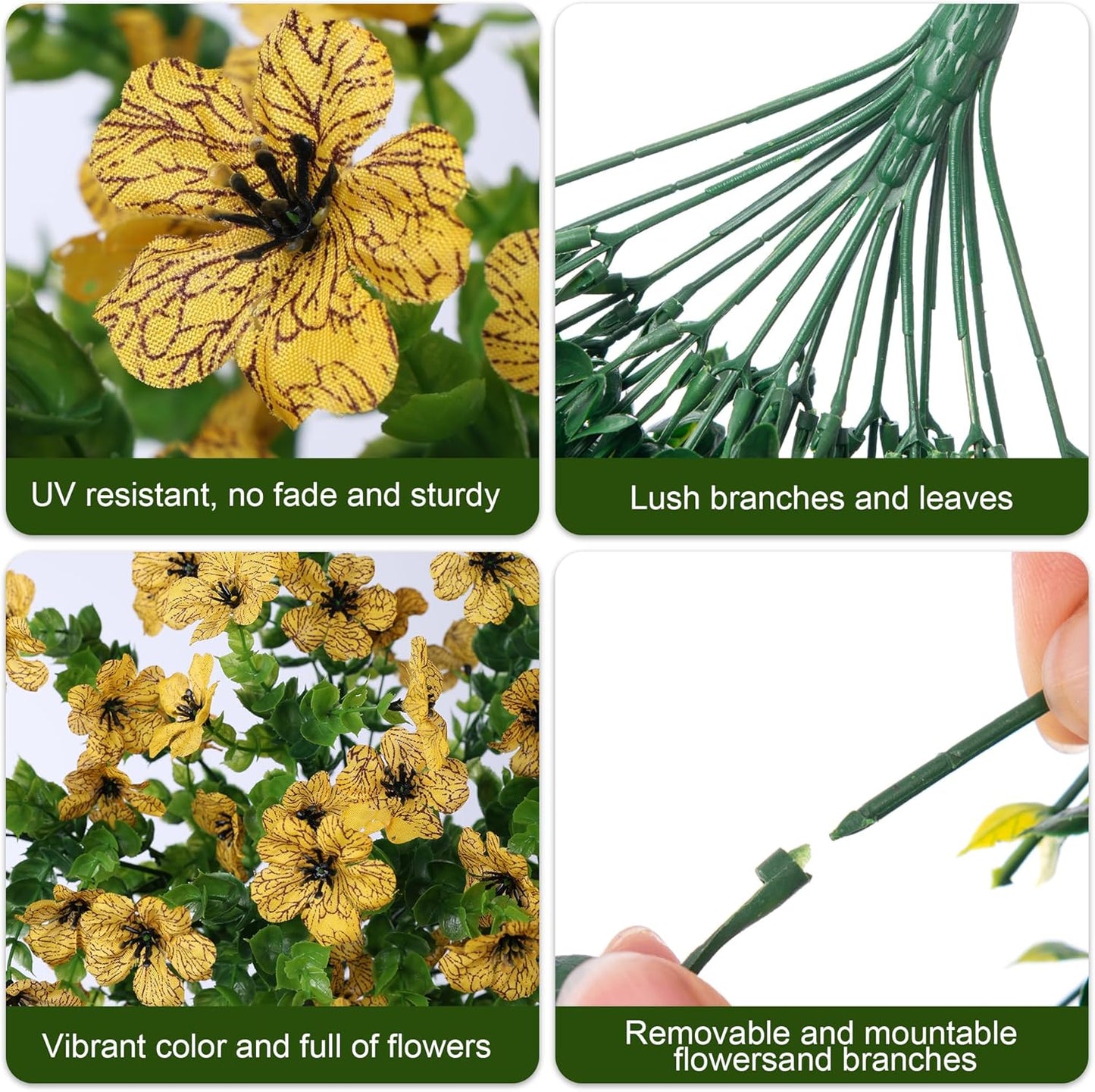 UV resistant, no fade and sturdy

Lush branches and leaves

Vibrant color and full of flowers

Removable and mountable flowersand branches