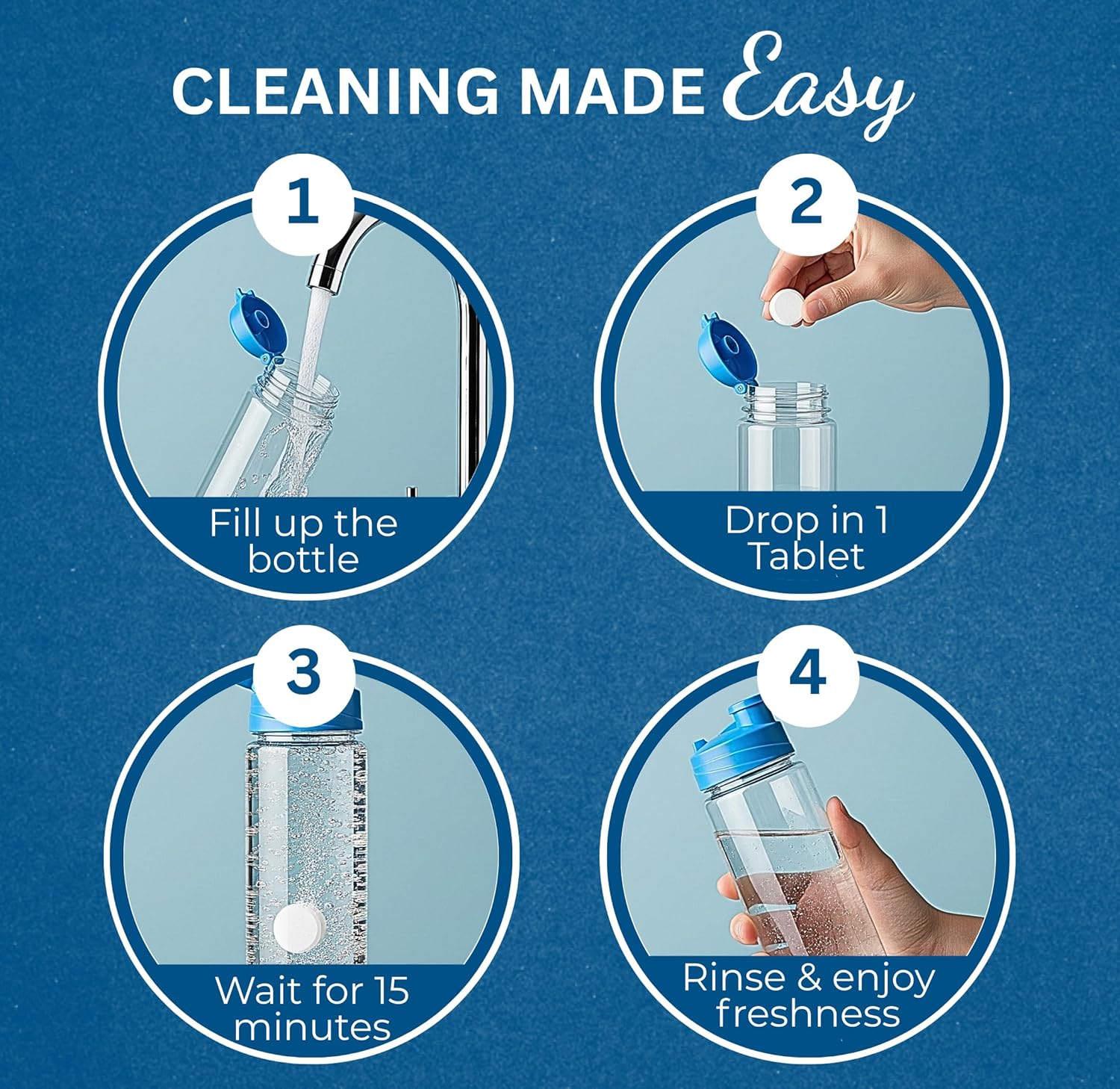 CLEANING MADE Easy

1
Fill up the bottle

2
Drop in 1 Tablet

3
Wait for 15 minutes

4
Rinse & enjoy freshness